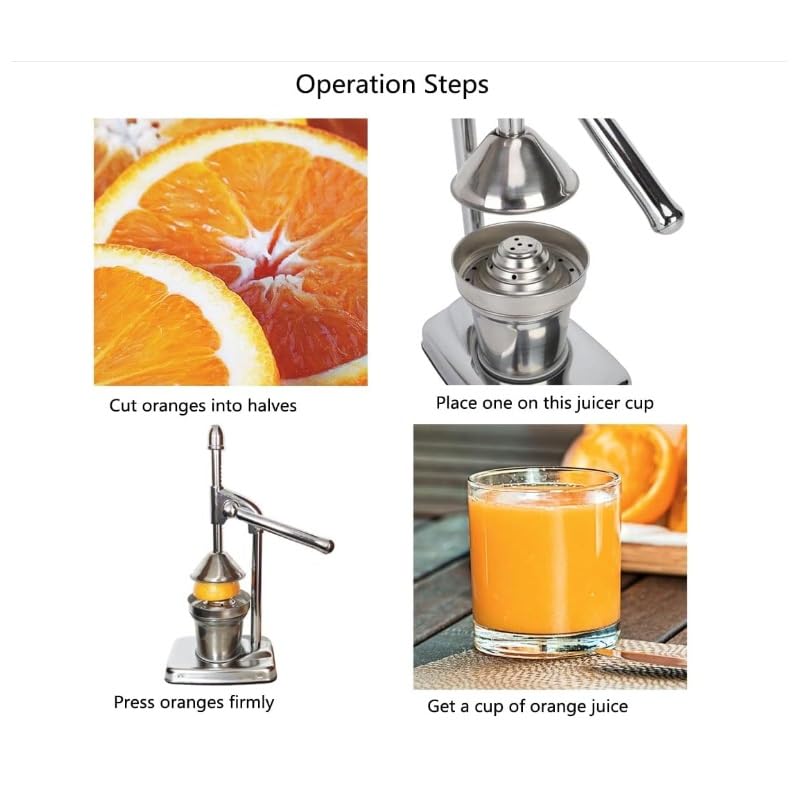 Operation Steps

Cut oranges into halves

Place one on this juicer cup

Press oranges firmly

Get a cup of orange juice