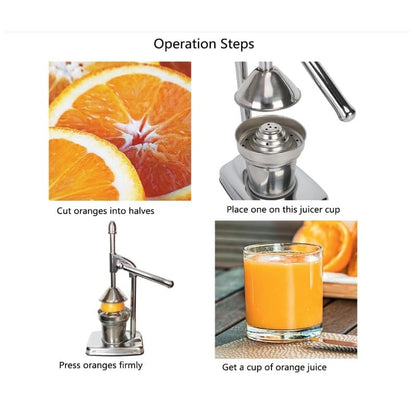 Operation Steps

Cut oranges into halves

Place one on this juicer cup

Press oranges firmly

Get a cup of orange juice