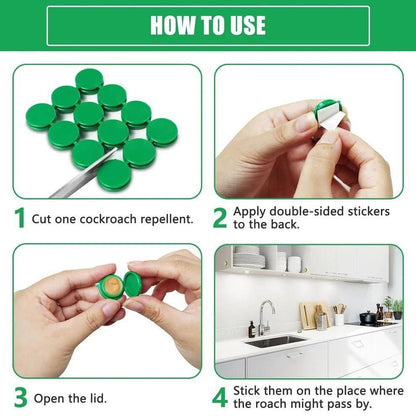 HOW TO USE

1 Cut one cockroach repellent.

2 Apply double-sided stickers to the back.

3 Open the lid.

4 Stick them on the place where the roach might pass by.