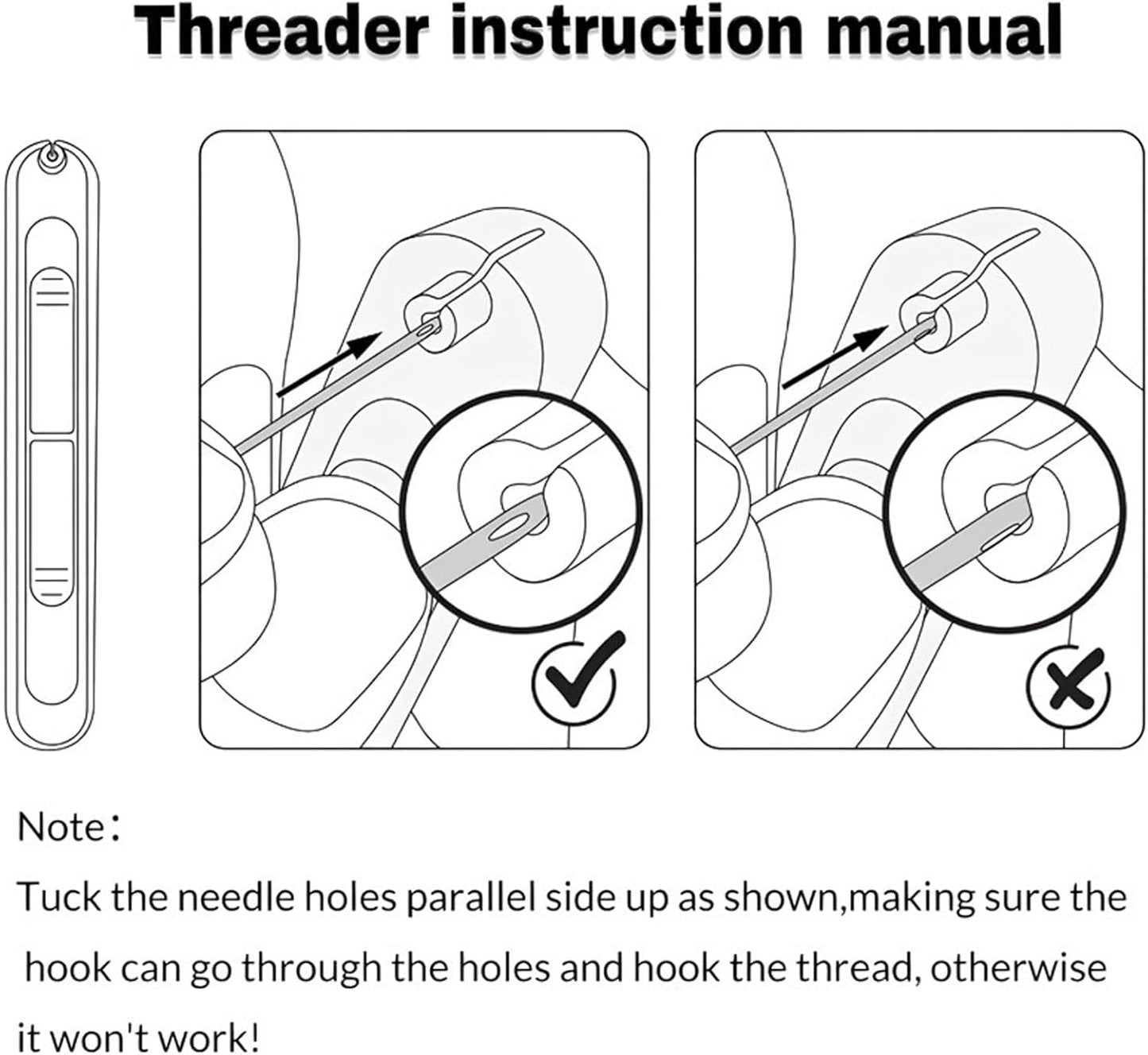 Threader instruction manual

Note：

Tuck the needle holes parallel side up as shown,making sure the hook can go through the holes and hook the thread, otherwise it won't work!