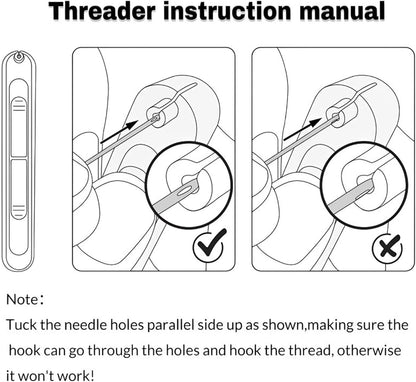 Threader instruction manual

Note：

Tuck the needle holes parallel side up as shown,making sure the hook can go through the holes and hook the thread, otherwise it won't work!