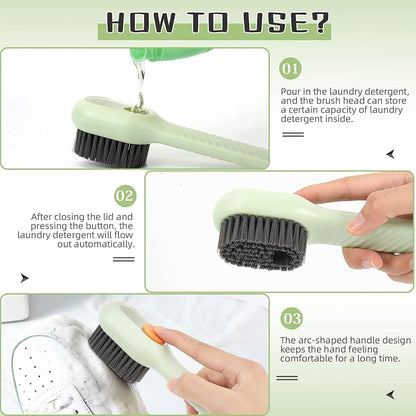 HOW TO USE?

01

Pour in the laundry detergent, and the brush head can store a certain capacity of laundry detergent inside.

02

After closing the lid and pressing the button, the laundry detergent will flow out automatically.

03

The arc-shaped handle design keeps the hand feeling comfortable for a long time.