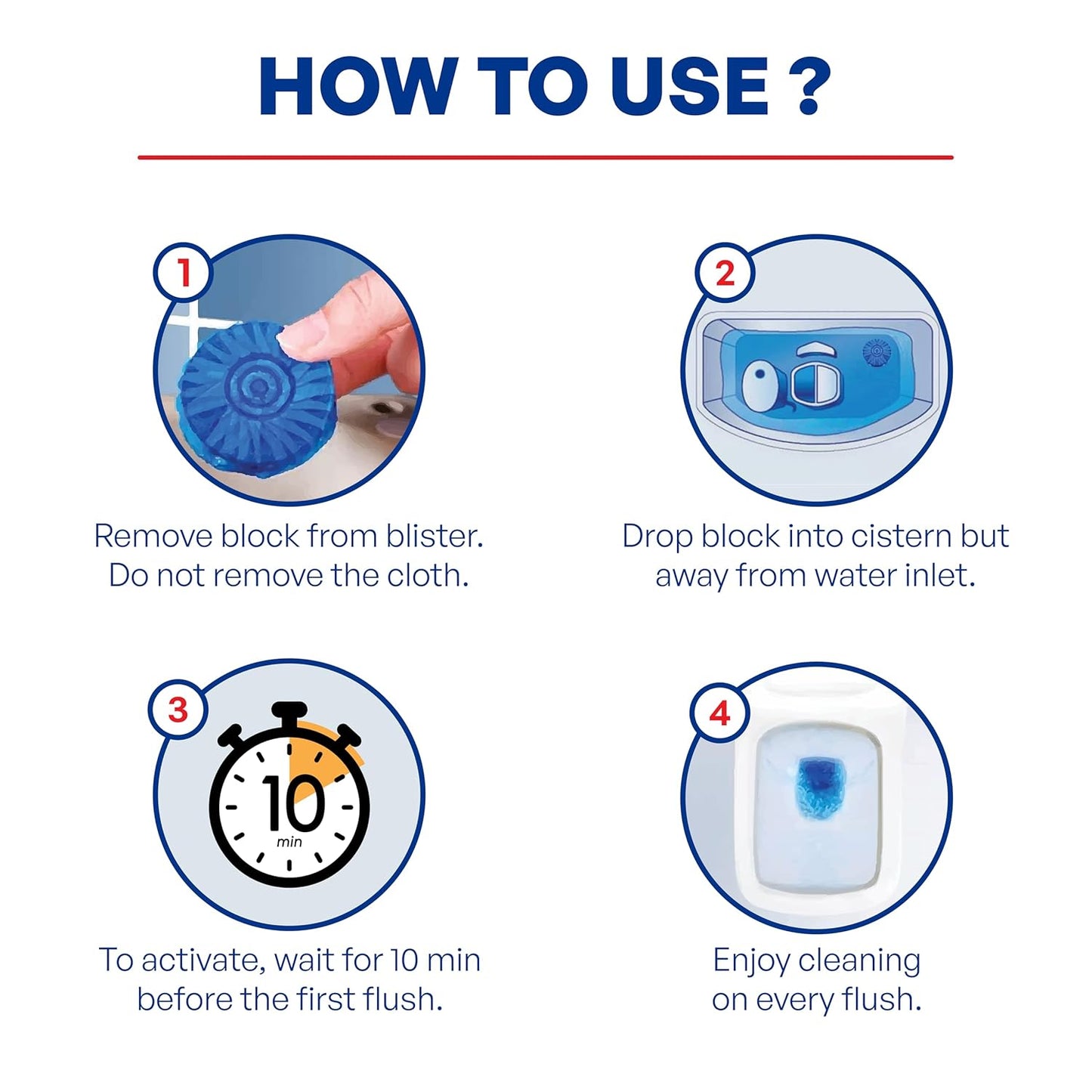 HOW TO USE ?

1

Remove block from blister. Do not remove the cloth.

2

Drop block into cistern but away from water inlet.

3

10 min

To activate, wait for 10 min before the first flush.

4

Enjoy cleaning on every flush.