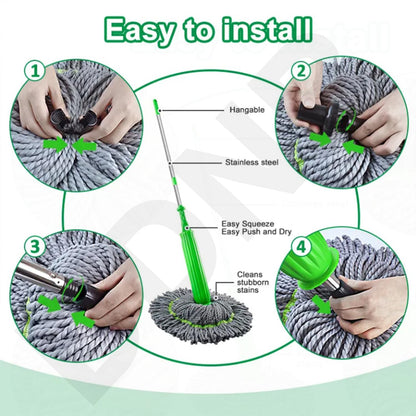 Easy to install

1

2

Hangable

Stainless steel

Easy Squeeze
Easy Push and Dry

3

4

Cleans
stubborn
stains